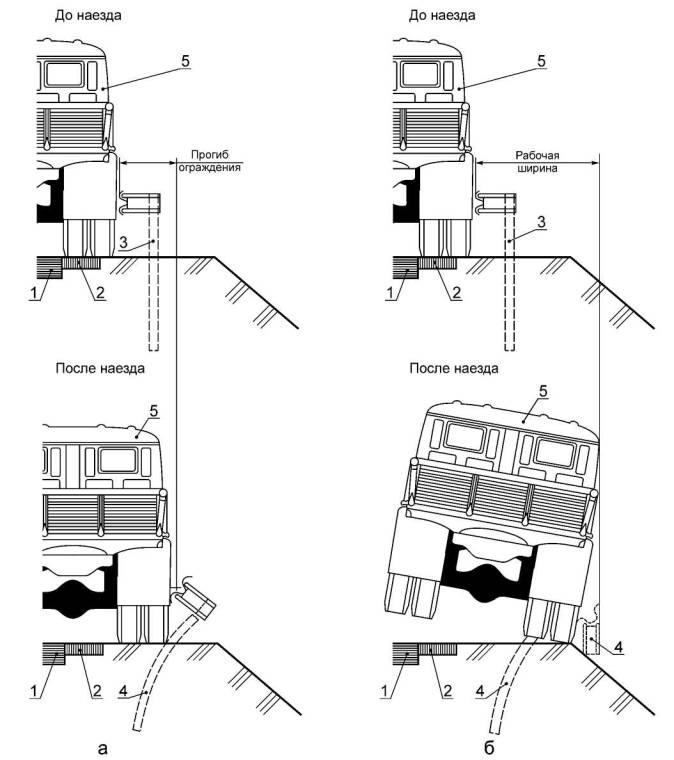 До наезда

5

Прогиб ограждения

3

1

2

После наезда

5

1

2

4

а

До наезда

5

Рабочая ширина

3

1

2

После наезда

5

4

1

2

4

б